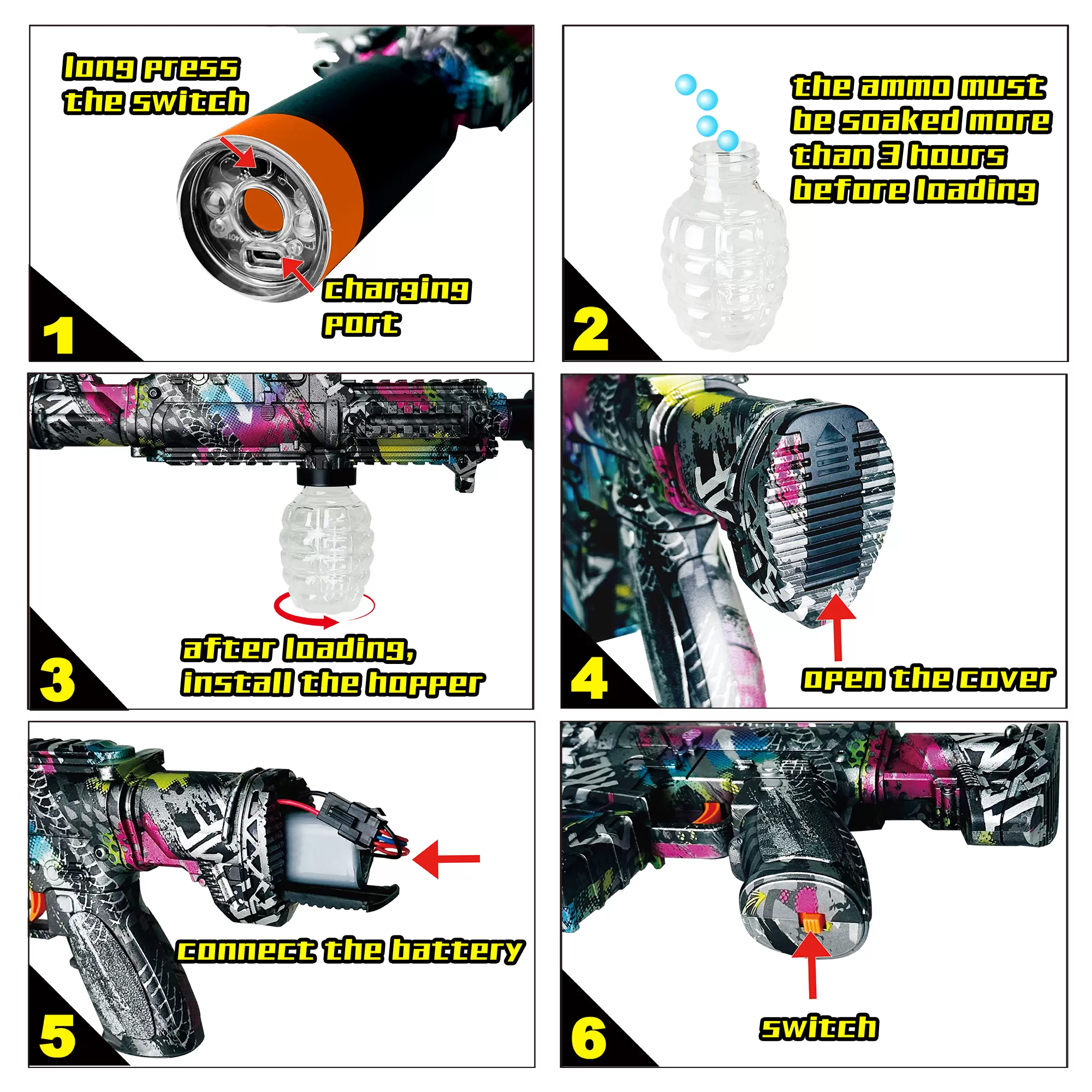 long press the switch

charging port

1

the ammo must be soaked more than 3 hours before loading

2

after loading, install the hopper

3

open the cover

4

connect the battery

5

switch

6